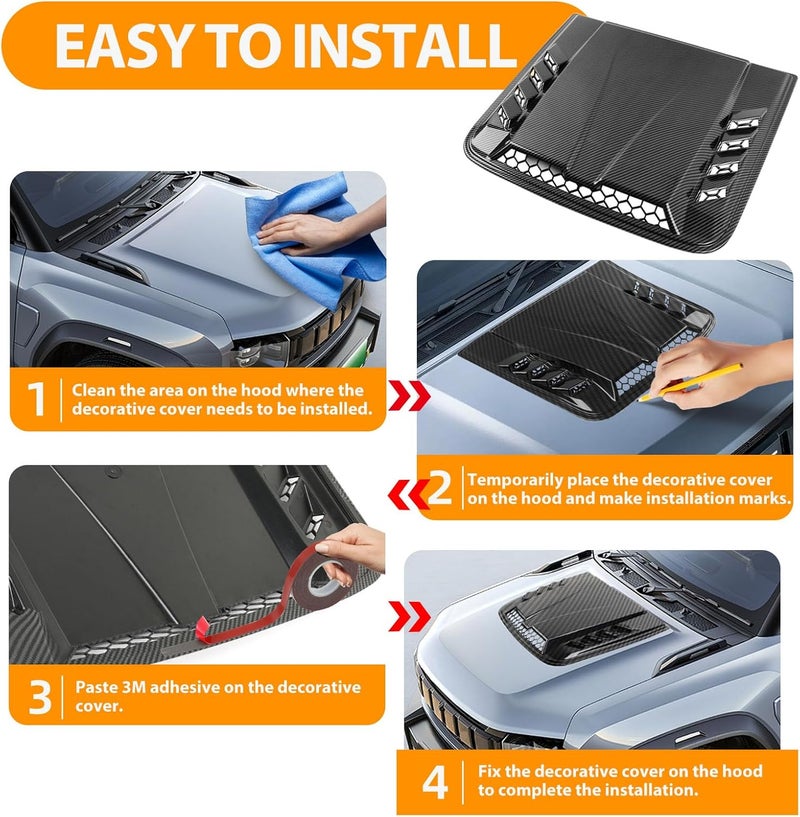 EASY TO INSTALL

1 Clean the area on the hood where the decorative cover needs to be installed.

2 Temporarily place the decorative cover on the hood and make installation marks.

3 Paste 3M adhesive on the decorative cover.

4 Fix the decorative cover on the hood to complete the installation.